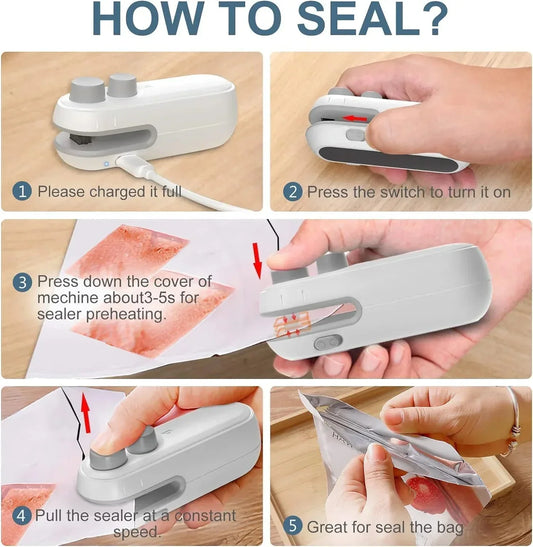 HOW TO SEAL?

1 Please charged it full

2 Press the switch to turn it on

3 Press down the cover of mechine about3-5s for sealer preheating.

4 Pull the sealer at a constant speed.

5 Great for seal the bag