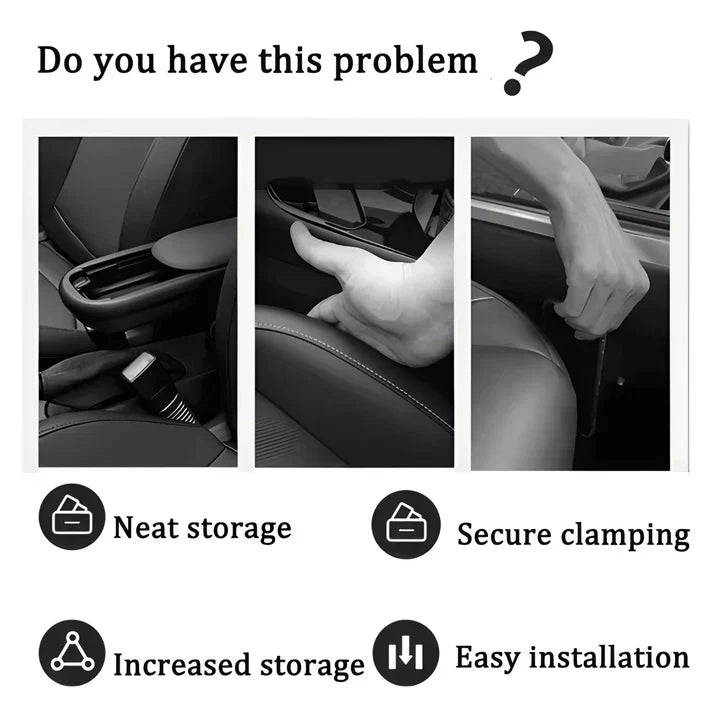 Do you have this problem ?

Neat storage

Secure clamping

Increased storage

Easy installation